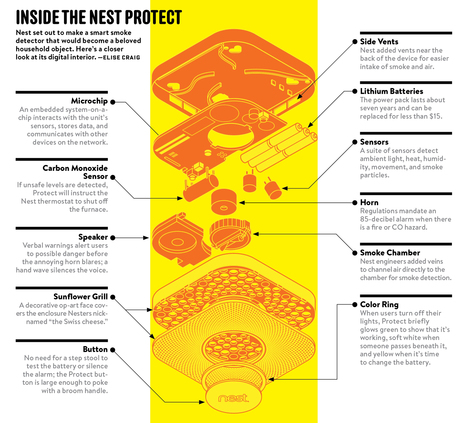 INSIDE THE NEST PROTECT

Nest set out to make a smart smoke detector that would become a beloved household object. Here's a closer look at its digital interior. —ELISE CRAIG

Microchip
An embedded system-on-a-chip interacts with the unit's sensors, stores data, and communicates with other devices on the network.

Carbon Monoxide Sensor
If unsafe levels are detected, Protect will instruct the Nest thermostat to shut off the furnace.

Speaker
Verbal warnings alert users to possible danger before the annoying horn blares; a hand wave silences the voice.

Sunflower Grill
A decorative op-art face covers the enclosure Nesters nicknamed "the Swiss cheese."

Button
No need for a step stool to test the battery or silence the alarm; the Protect button is large enough to poke with a broom handle.

Side Vents
Nest added vents near the back of the device for easier intake of smoke and air.

Lithium Batteries
The power pack lasts about seven years and can be replaced for less than $15.

Sensors
A suite of sensors detect ambient light, heat, humidity, movement, and smoke particles.

Horn
Regulations mandate an 85-decibel alarm when there is a fire or CO hazard.

Smoke Chamber
Nest engineers added veins to channel air directly to the chamber for smoke detection.

Color Ring
When users turn off their lights, Protect briefly glows green to show that it's working, soft white when someone passes beneath it, and yellow when it's time to change the battery.

nest