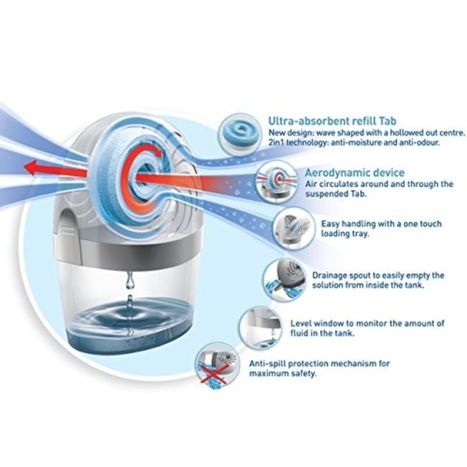 Ultra-absorbent refill Tab
New design: wave shaped with a hollowed out centre.
2in1 technology: anti-moisture and anti-odour.

Aerodynamic device
Air circulates around and through the suspended Tab.

Easy handling with a one touch loading tray.

Drainage spout to easily empty the solution from inside the tank.

Level window to monitor the amount of fluid in the tank.

Anti-spill protection mechanism for maximum safety.