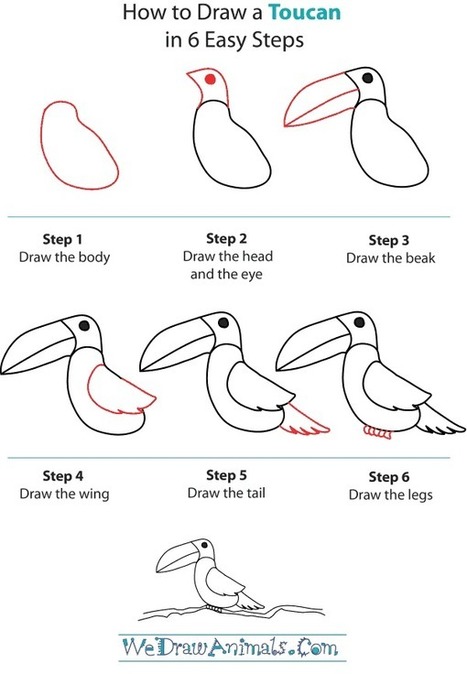 How to Draw a Toucan
in 6 Easy Steps

Step 1
Draw the body

Step 2
Draw the head and the eye

Step 3
Draw the beak

Step 4
Draw the wing

Step 5
Draw the tail

Step 6
Draw the legs

WeDrawAnimals.Com