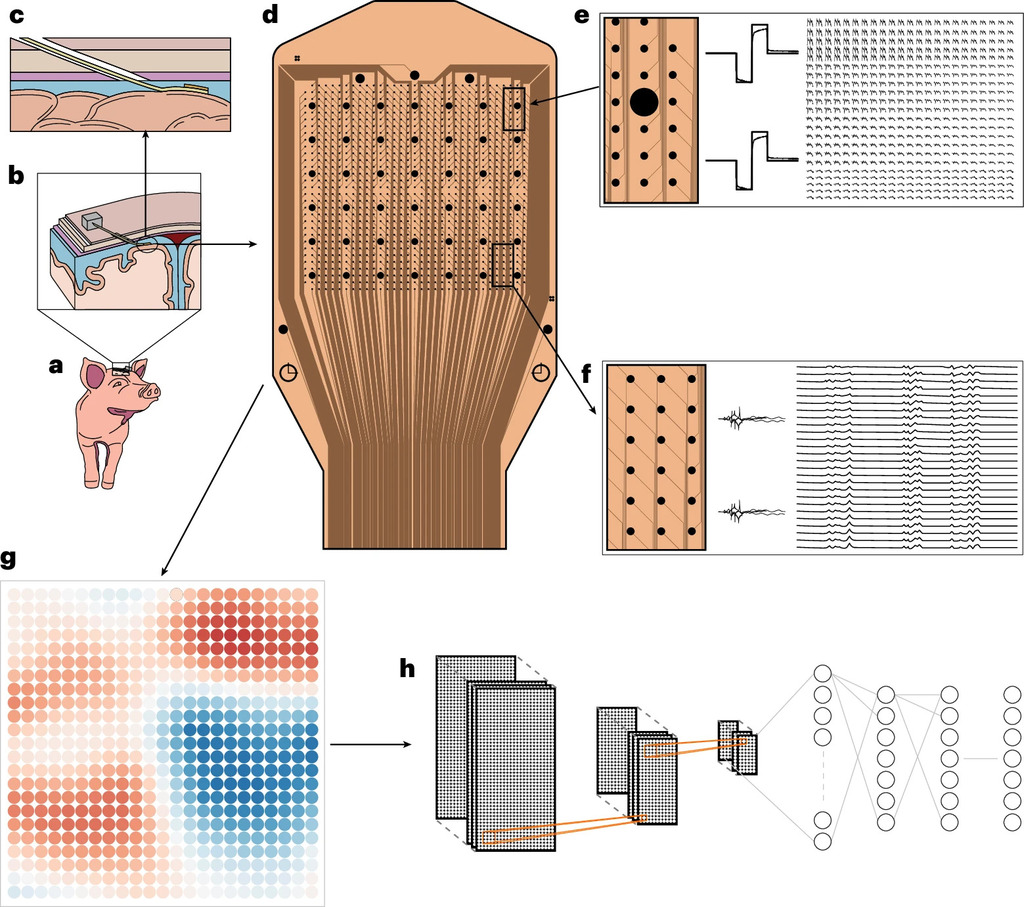 c

b

a

d

e

f

g

h