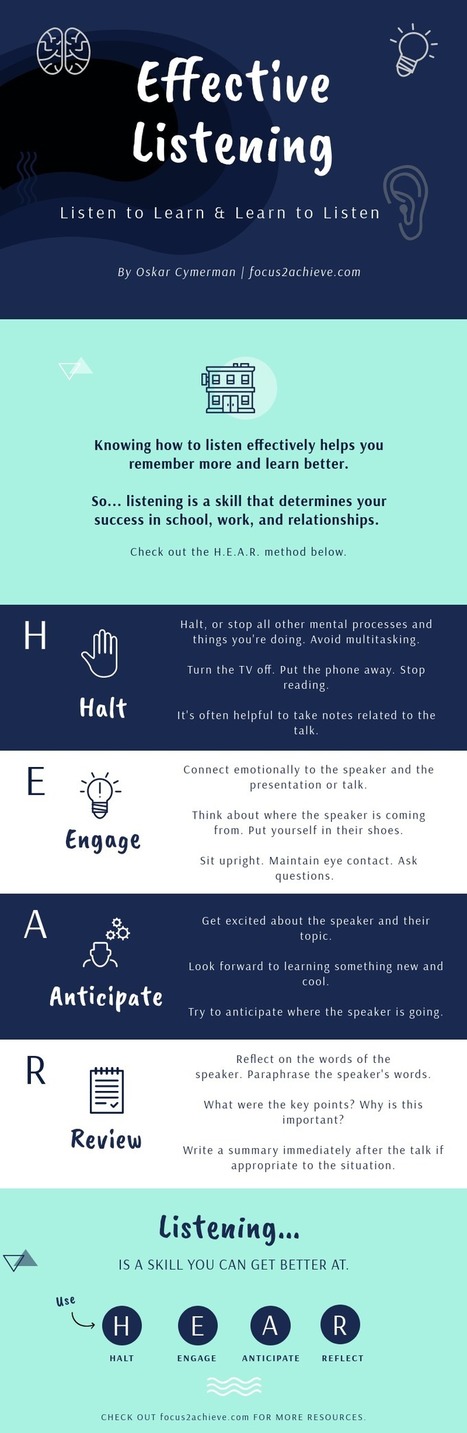 Effective Listening

Listen to Learn & Learn to Listen

By Oskar Cymerman | focus2achieve.com

Knowing how to listen effectively helps you remember more and learn better.

So... listening is a skill that determines your success in school, work, and relationships.

Check out the H.E.A.R. method below.

H

Halt

Halt, or stop all other mental processes and things you're doing. Avoid multitasking.

Turn the TV off. Put the phone away. Stop reading.

It's often helpful to take notes related to the talk.

E

Engage

Connect emotionally to the speaker and the presentation or talk.

Think about where the speaker is coming from. Put yourself in their shoes.

Sit upright. Maintain eye contact. Ask questions.

A

Anticipate

Get excited about the speaker and their topic.

Look forward to learning something new and cool.

Try to anticipate where the speaker is going.

R

Review

Reflect on the words of the speaker. Paraphrase the speaker's words.

What were the key points? Why is this important?

Write a summary immediately after the talk if appropriate to the situation.

Listening...

IS A SKILL YOU CAN GET BETTER AT.

Use

H HALT
E ENGAGE
A ANTICIPATE
R REFLECT

CHECK OUT focus2achieve.com FOR MORE RESOURCES.