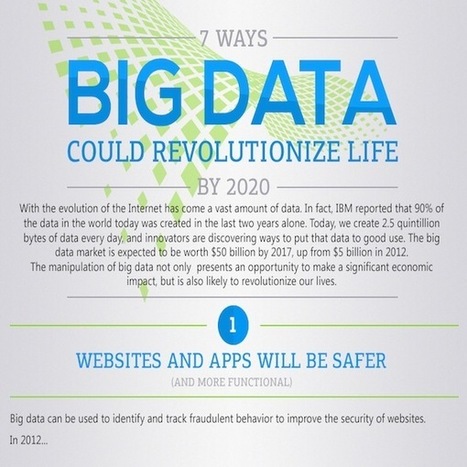 7 WAYS

BIG DATA

COULD REVOLUTIONIZE LIFE

BY 2020

With the evolution of the Internet has come a vast amount of data. In fact, IBM reported that 90% of the data in the world today was created in the last two years alone. Today, we create 2.5 quintillion bytes of data every day, and innovators are discovering ways to put that data to good use. The big data market is expected to be worth $50 billion by 2017, up from $5 billion in 2012.
The manipulation of big data not only presents an opportunity to make a significant economic impact, but is also likely to revolutionize our lives.

1

WEBSITES AND APPS WILL BE SAFER

(AND MORE FUNCTIONAL)

Big data can be used to identify and track fraudulent behavior to improve the security of websites.

In 2012...