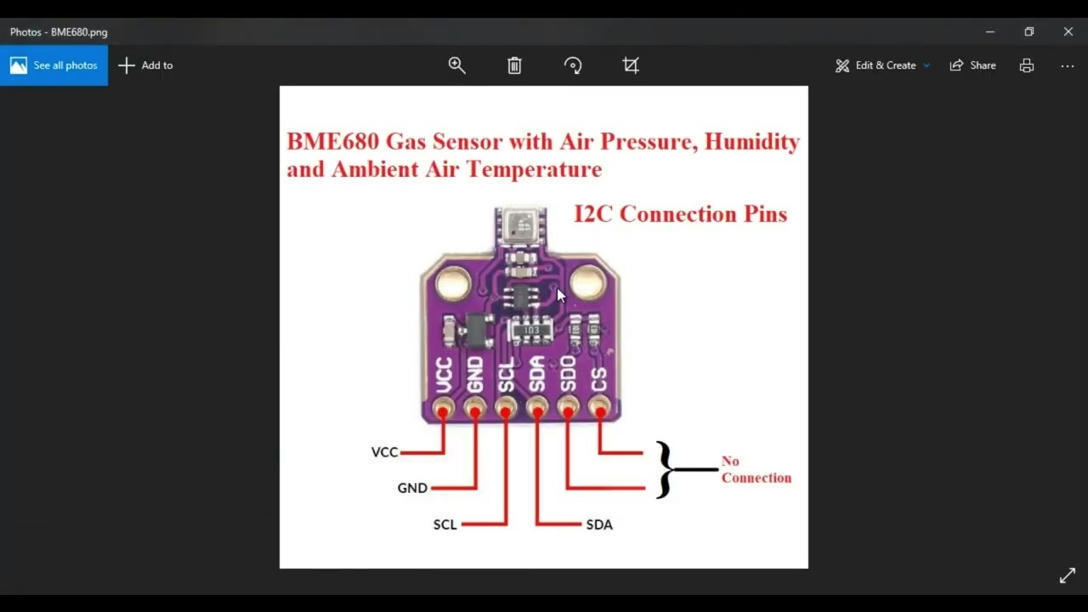 Photos - BME680.png

See all photos

Add to

Edit & Create

Share

BME680 Gas Sensor with Air Pressure, Humidity and Ambient Air Temperature

I2C Connection Pins

103

VCC GND SCL SDA SDO CS

VCC

GND

SCL

SDA

No Connection