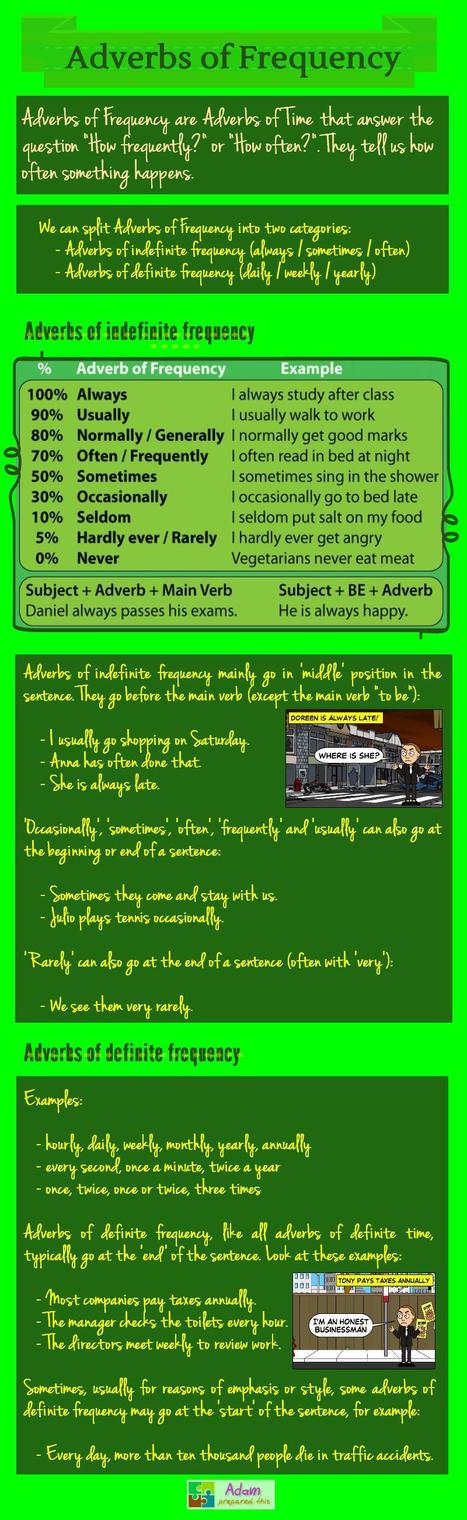 Adverbs of Frequency

Adverbs of Frequency are Adverbs of Time that answer the question "How frequently?" or "How often?". They tell us how often something happens.

We can split Adverbs of Frequency into two categories:
- Adverbs of indefinite frequency (always / sometimes / often)
- Adverbs of definite frequency (daily / weekly / yearly)

Adverbs of indefinite frequency

| % | Adverb of Frequency | Example |
|---|---|---|
| 100% | Always | I always study after class |
| 90% | Usually | I usually walk to work |
| 80% | Normally / Generally | I normally get good marks |
| 70% | Often / Frequently | I often read in bed at night |
| 50% | Sometimes | I sometimes sing in the shower |
| 30% | Occasionally | I occasionally go to bed late |
| 10% | Seldom | I seldom put salt on my food |
| 5% | Hardly ever / Rarely | I hardly ever get angry |
| 0% | Never | Vegetarians never eat meat |

Subject + Adverb + Main Verb
Daniel always passes his exams.

Subject + BE + Adverb
He is always happy.

Adverbs of indefinite frequency mainly go in 'middle' position in the sentence. They go before the main verb (except the main verb "to be"):

- I usually go shopping on Saturday.
- Anna has often done that.
- She is always late.

DOREEN IS ALWAYS LATE!
WHERE IS SHE?

'Occasionally', 'sometimes', 'often', 'frequently' and 'usually' can also go at the beginning or end of a sentence:

- Sometimes they come and stay with us.
- Julio plays tennis occasionally.

'Rarely' can also go at the end of a sentence (often with 'very'):

- We see them very rarely.

Adverbs of definite frequency

Examples:

- hourly, daily, weekly, monthly, yearly, annually
- every second, once a minute, twice a year
- once, twice, once or twice, three times

Adverbs of definite frequency, like all adverbs of definite time, typically go at the 'end' of the sentence. Look at these examples:

- Most companies pay taxes annually.
- The manager checks the toilets every hour.
- The directors meet weekly to review work.

TONY PAYS TAXES ANNUALLY
I'M AN HONEST BUSINESSMAN

Sometimes, usually for reasons of emphasis or style, some adverbs of definite frequency may go at the 'start' of the sentence, for example:

- Every day, more than ten thousand people die in traffic accidents.

Adam prepared this