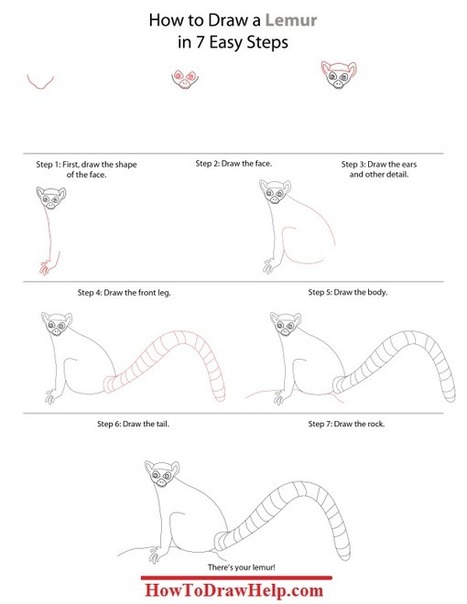 How to Draw a Lemur
in 7 Easy Steps

Step 1: First, draw the shape of the face.

Step 2: Draw the face.

Step 3: Draw the ears and other detail.

Step 4: Draw the front leg.

Step 5: Draw the body.

Step 6: Draw the tail.

Step 7: Draw the rock.

There's your lemur!

HowToDrawHelp.com