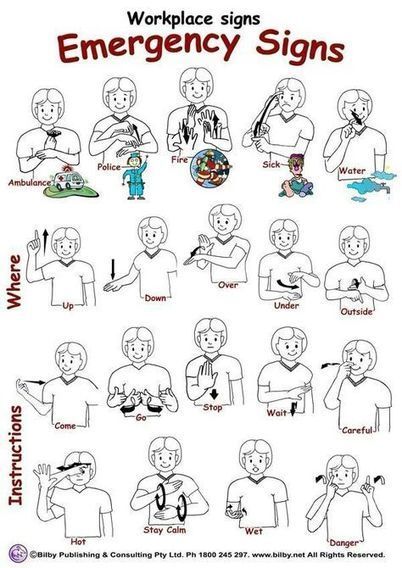 Workplace signs
Emergency Signs

Ambulance
Police
Fire
Sick
Water

Where
Up
Down
Over
Under
Outside

Instructions
Come
Go
Stop
Wait
Careful
Hot
Stay Calm
Wet
Danger

©Bilby Publishing & Consulting Pty Ltd. Ph 1800 245 297. www.bilby.net All Rights Reserved.