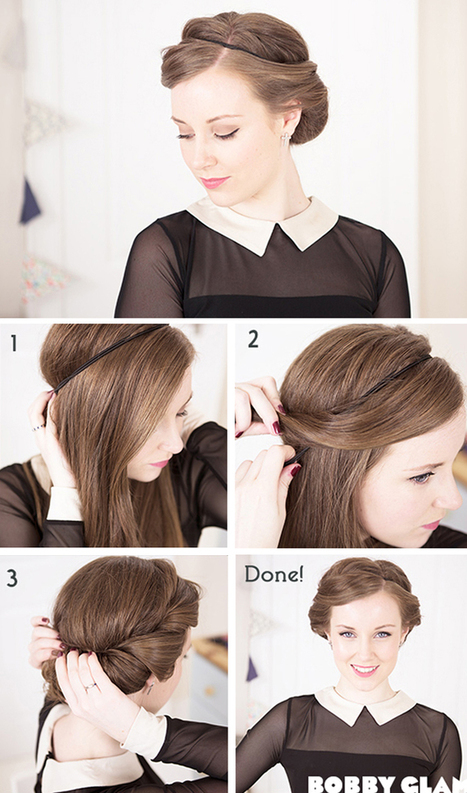 1

2

3

Done!

BOBBY GLAM