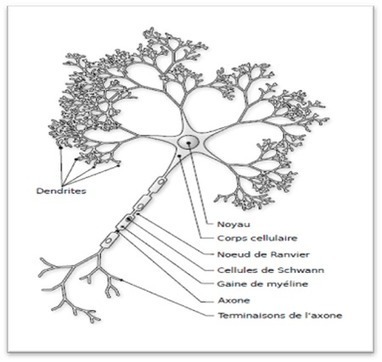 Dendrites

Noyau
Corps cellulaire
Noeud de Ranvier
Cellules de Schwann
Gaine de myéline
Axone
Terminaisons de l'axone