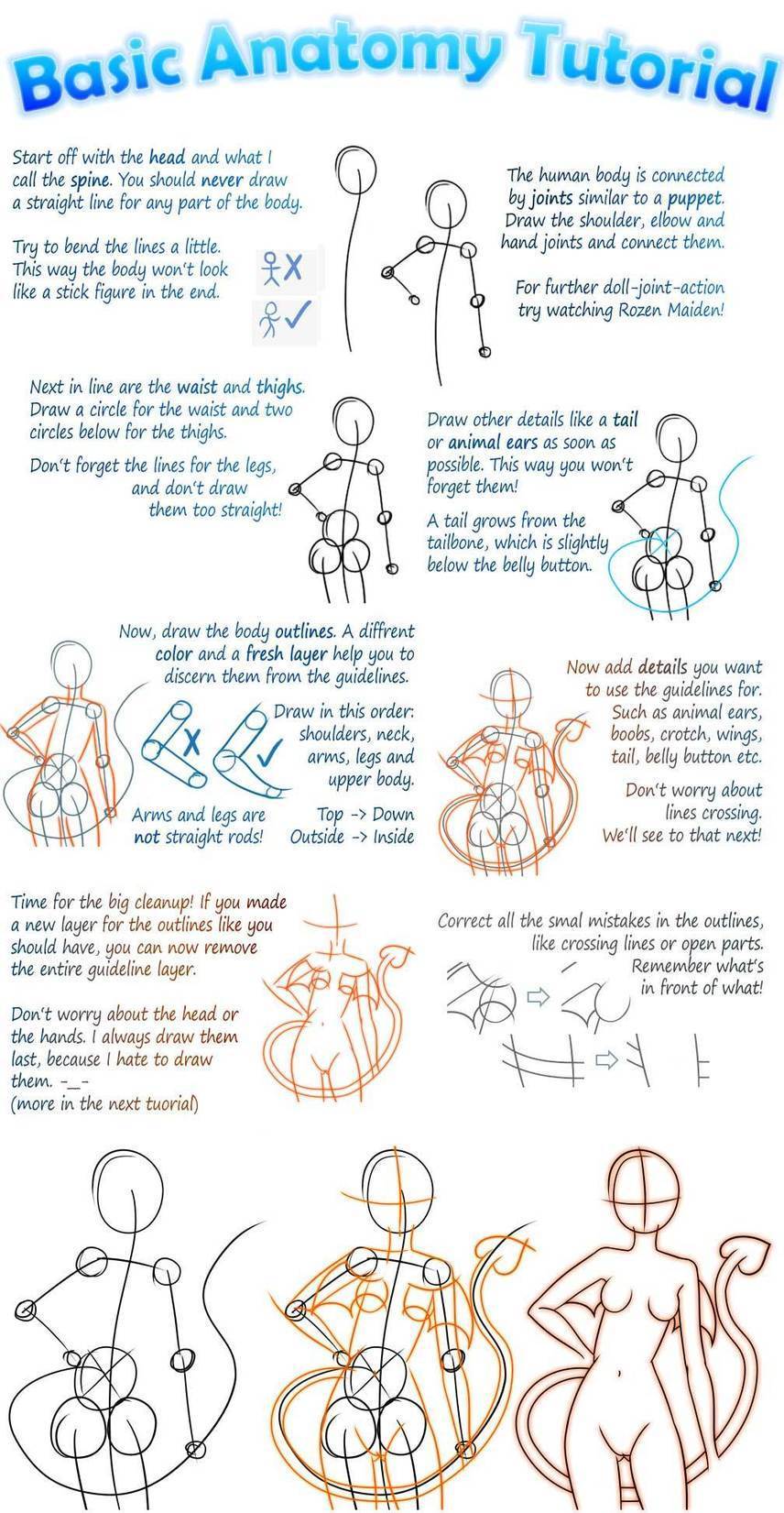 Basic Anatomy Tutorial

Start off with the head and what I call the spine. You should never draw a straight line for any part of the body.

Try to bend the lines a little. This way the body won't look like a stick figure in the end.

The human body is connected by joints similar to a puppet. Draw the shoulder, elbow and hand joints and connect them.

For further doll-joint-action try watching Rozen Maiden!

Next in line are the waist and thighs. Draw a circle for the waist and two circles below for the thighs.

Don't forget the lines for the legs, and don't draw them too straight!

Draw other details like a tail or animal ears as soon as possible. This way you won't forget them!

A tail grows from the tailbone, which is slightly below the belly button.

Now, draw the body outlines. A diffrent color and a fresh layer help you to discern them from the guidelines.

Draw in this order: shoulders, neck, arms, legs and upper body.

Arms and legs are not straight rods!

Top -> Down
Outside -> Inside

Now add details you want to use the guidelines for. Such as animal ears, boobs, crotch, wings, tail, belly button etc.

Don't worry about lines crossing. We'll see to that next!

Time for the big cleanup! If you made a new layer for the outlines like you should have, you can now remove the entire guideline layer.

Don't worry about the head or the hands. I always draw them last, because I hate to draw them. -_-
(more in the next tuorial)

Correct all the smal mistakes in the outlines, like crossing lines or open parts. Remember what's in front of what!