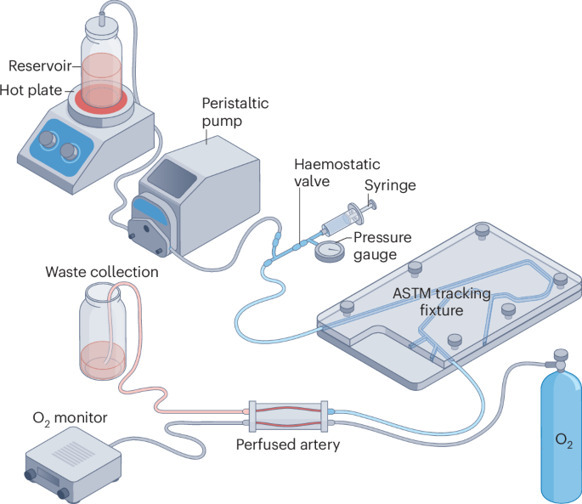 Reservoir
Hot plate
Peristaltic pump
Haemostatic valve
Syringe
Pressure gauge
Waste collection
ASTM tracking fixture
$O_2$ monitor
Perfused artery
$O_2$