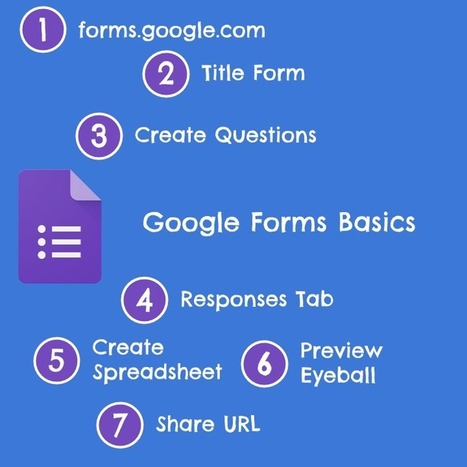 1 forms.google.com

2 Title Form

3 Create Questions

Google Forms Basics

4 Responses Tab

5 Create Spreadsheet

6 Preview Eyeball

7 Share URL