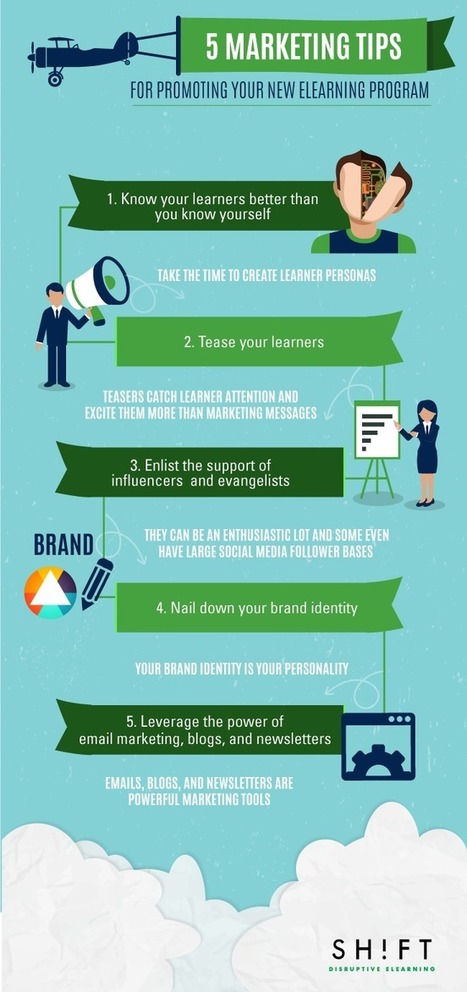 5 MARKETING TIPS
FOR PROMOTING YOUR NEW ELEARNING PROGRAM

1. Know your learners better than you know yourself

TAKE THE TIME TO CREATE LEARNER PERSONAS

2. Tease your learners

TEASERS CATCH LEARNER ATTENTION AND EXCITE THEM MORE THAN MARKETING MESSAGES

3. Enlist the support of influencers and evangelists

BRAND

THEY CAN BE AN ENTHUSIASTIC LOT AND SOME EVEN HAVE LARGE SOCIAL MEDIA FOLLOWER BASES

4. Nail down your brand identity

YOUR BRAND IDENTITY IS YOUR PERSONALITY

5. Leverage the power of email marketing, blogs, and newsletters

EMAILS, BLOGS, AND NEWSLETTERS ARE POWERFUL MARKETING TOOLS

SH!FT
DISRUPTIVE ELEARNING