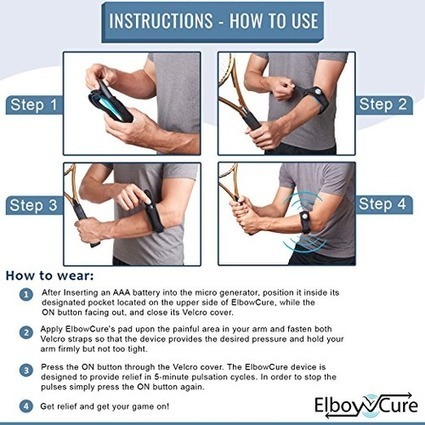 INSTRUCTIONS - HOW TO USE

Step 1

Step 2

Step 3

Step 4

How to wear:

1 After Inserting an AAA battery into the micro generator, position it inside its designated pocket located on the upper side of ElbowCure, while the ON button facing out, and close its Velcro cover.

2 Apply ElbowCure's pad upon the painful area in your arm and fasten both Velcro straps so that the device provides the desired pressure and hold your arm firmly but not too tight.

3 Press the ON button through the Velcro cover. The ElbowCure device is designed to provide relief in 5-minute pulsation cycles. In order to stop the pulses simply press the ON button again.

4 Get relief and get your game on!

ElbowCure