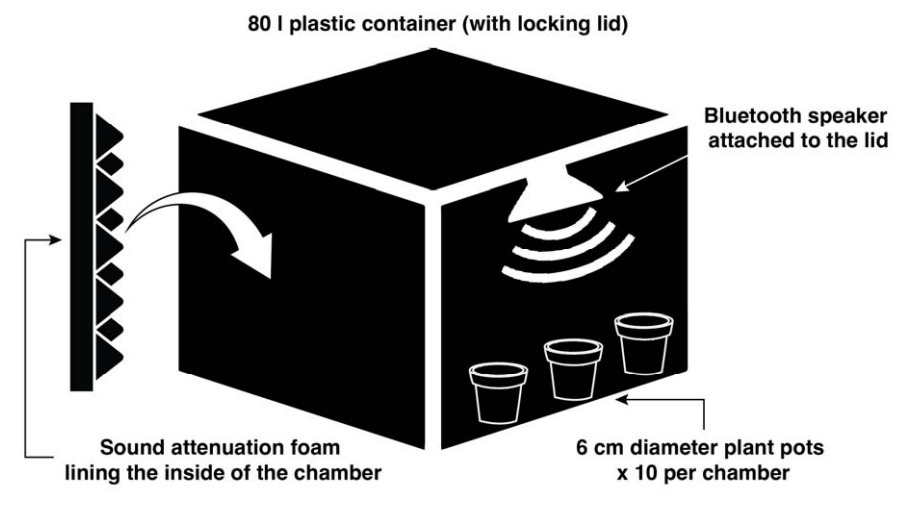 80 l plastic container (with locking lid)

Bluetooth speaker attached to the lid

Sound attenuation foam lining the inside of the chamber

6 cm diameter plant pots x 10 per chamber