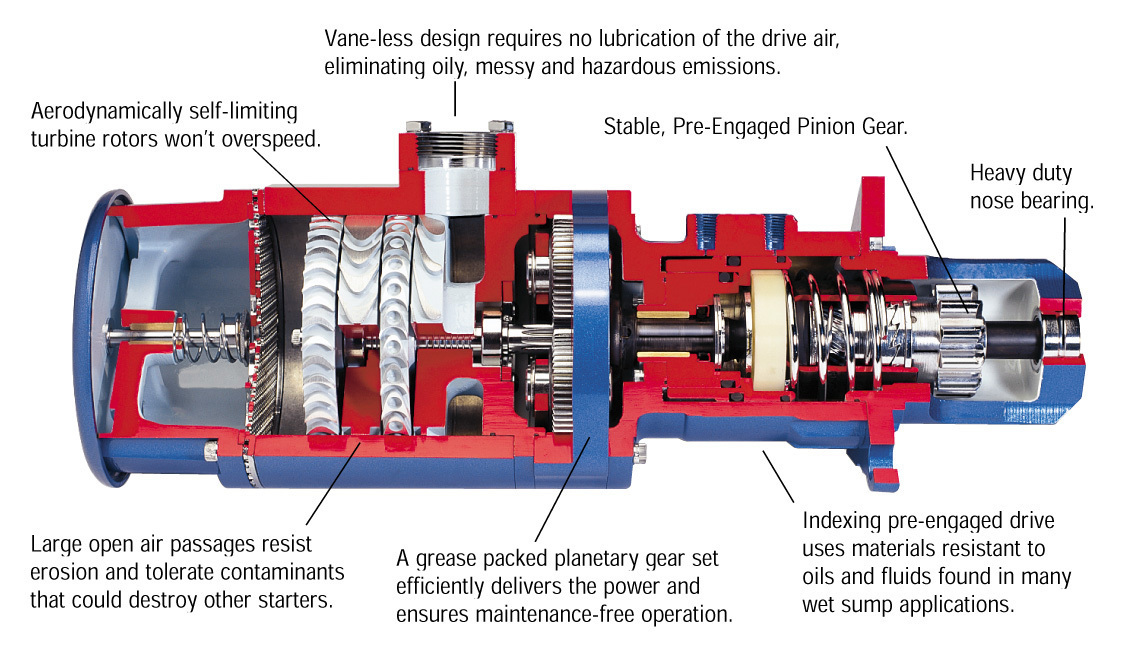 Vane-less design requires no lubrication of the drive air, eliminating oily, messy and hazardous emissions.

Aerodynamically self-limiting turbine rotors won't overspeed.

Stable, Pre-Engaged Pinion Gear.

Heavy duty nose bearing.

Large open air passages resist erosion and tolerate contaminants that could destroy other starters.

A grease packed planetary gear set efficiently delivers the power and ensures maintenance-free operation.

Indexing pre-engaged drive uses materials resistant to oils and fluids found in many wet sump applications.