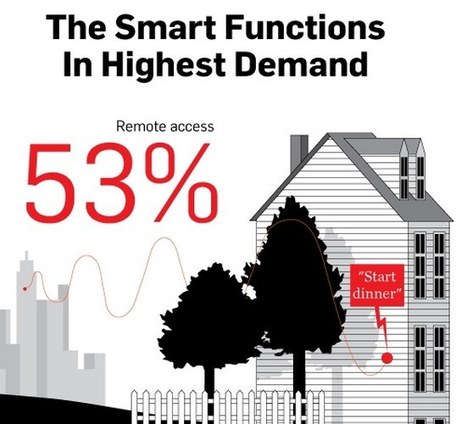 The Smart Functions In Highest Demand

Remote access

53%

"Start dinner"