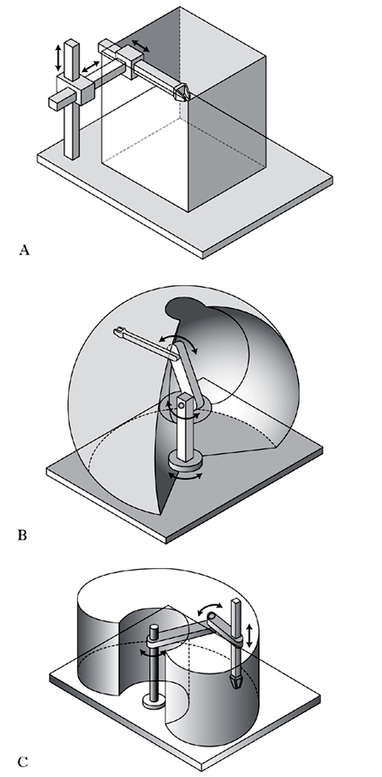 A

B

C