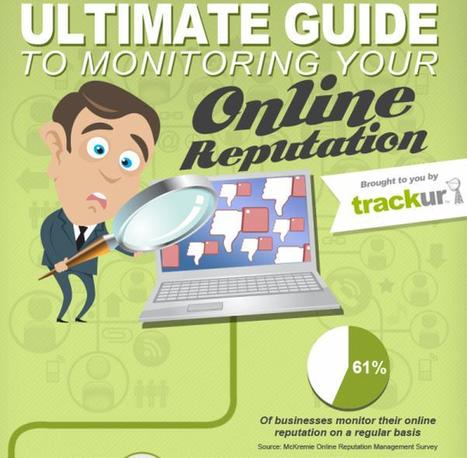 ULTIMATE GUIDE
TO MONITORING YOUR
Online
Reputation

Brought to you by
trackur

61%

Of businesses monitor their online reputation on a regular basis
Source: McKremie Online Reputation Management Survey