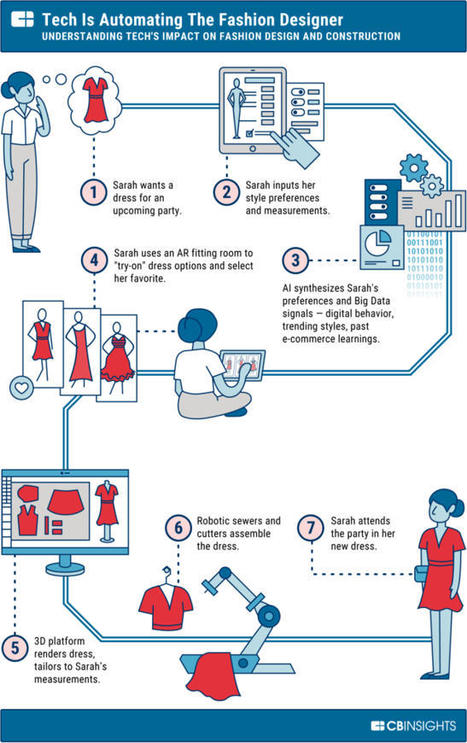 Tech Is Automating The Fashion Designer
UNDERSTANDING TECH'S IMPACT ON FASHION DESIGN AND CONSTRUCTION

1 Sarah wants a dress for an upcoming party.

2 Sarah inputs her style preferences and measurements.

3 AI synthesizes Sarah's preferences and Big Data signals — digital behavior, trending styles, past e-commerce learnings.

4 Sarah uses an AR fitting room to "try-on" dress options and select her favorite.

5 3D platform renders dress, tailors to Sarah's measurements.

6 Robotic sewers and cutters assemble the dress.

7 Sarah attends the party in her new dress.

CBINSIGHTS