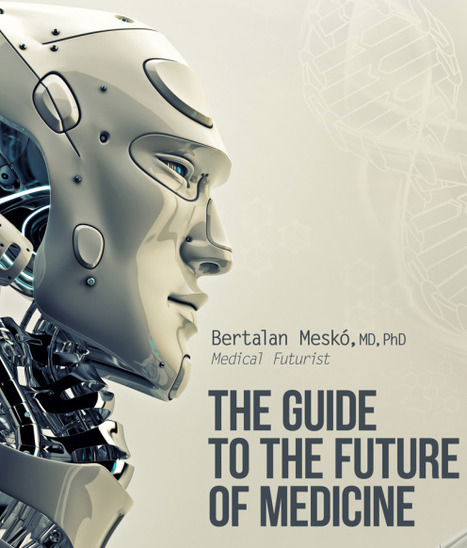 Bertalan Meskó, MD, PhD
Medical Futurist

THE GUIDE TO THE FUTURE OF MEDICINE