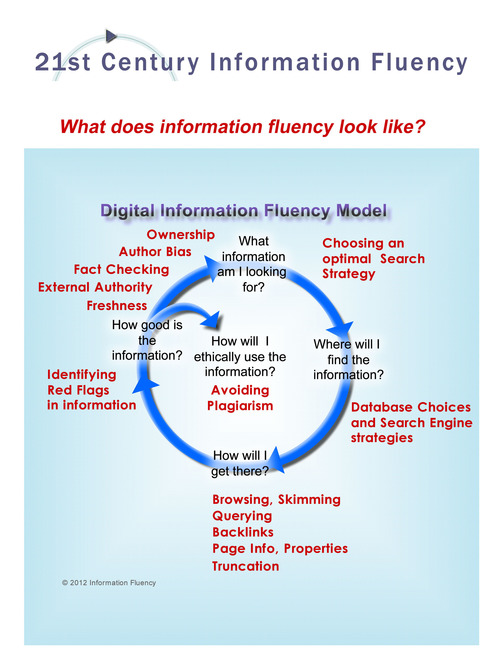 21st Century Information Fluency

What does information fluency look like?

Digital Information Fluency Model

Ownership
Author Bias
Fact Checking
External Authority
Freshness

What information am I looking for?

Choosing an optimal Search Strategy

How good is the information?

How will I ethically use the information?

Avoiding Plagiarism

Where will I find the information?

Identifying Red Flags in information

Database Choices and Search Engine strategies

How will I get there?

Browsing, Skimming
Querying
Backlinks
Page Info, Properties
Truncation

© 2012 Information Fluency