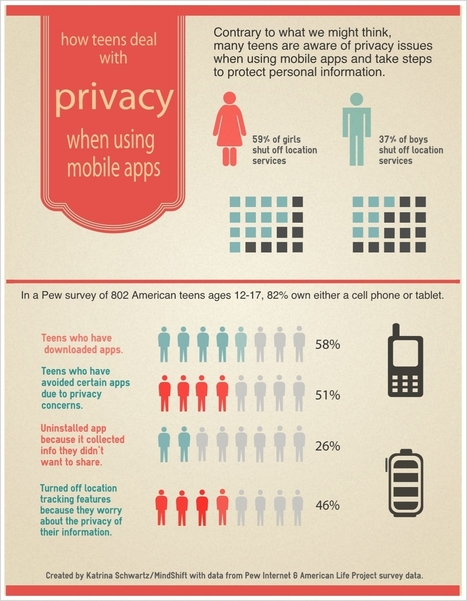 how teens deal with privacy when using mobile apps

Contrary to what we might think, many teens are aware of privacy issues when using mobile apps and take steps to protect personal information.

59% of girls shut off location services

37% of boys shut off location services

In a Pew survey of 802 American teens ages 12-17, 82% own either a cell phone or tablet.

Teens who have downloaded apps. 58%

Teens who have avoided certain apps due to privacy concerns. 51%

Uninstalled app because it collected info they didn't want to share. 26%

Turned off location tracking features because they worry about the privacy of their information. 46%

Created by Katrina Schwartz/MindShift with data from Pew Internet & American Life Project survey data.